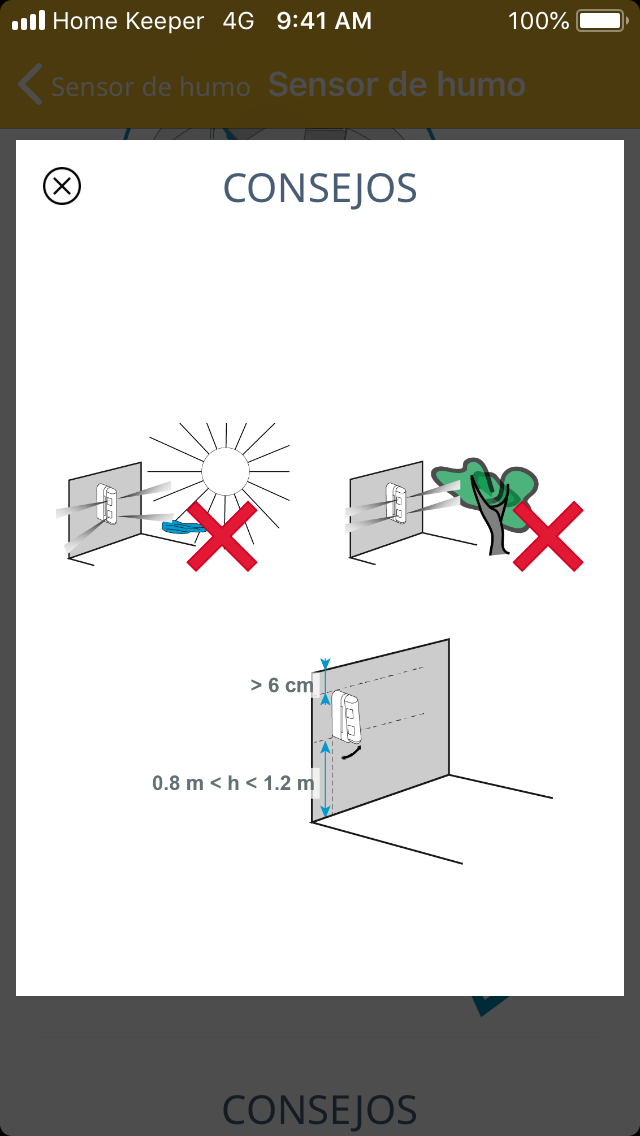 Home Keeper 4G 9:41 AM 100%

Sensor de humo Sensor de humo

CONSEJOS

> 6 cm

0.8 m < h < 1.2 m

CONSEJOS